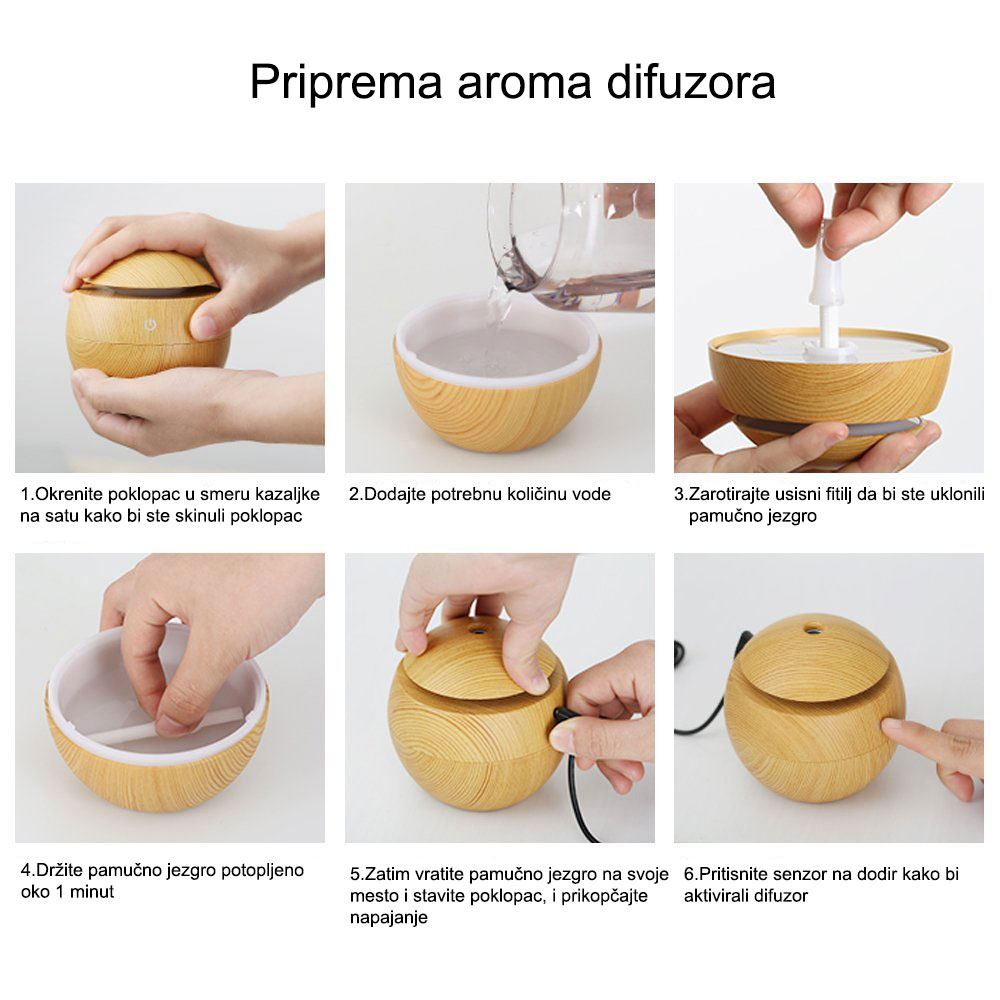 Priprema aroma difuzora

1.Okrenite poklopac u smeru kazaljke na satu kako bi ste skinuli poklopac

2.Dodajte potrebnu količinu vode

3.Zarotirajte usisni fitilj da bi ste uklonili pamučno jezgro

4.Držite pamučno jezgro potopljeno oko 1 minut

5.Zatim vratite pamučno jezgro na svoje mesto i stavite poklopac, i prikopčajte napajanje

6.Pritisnite senzor na dodir kako bi aktivirali difuzor